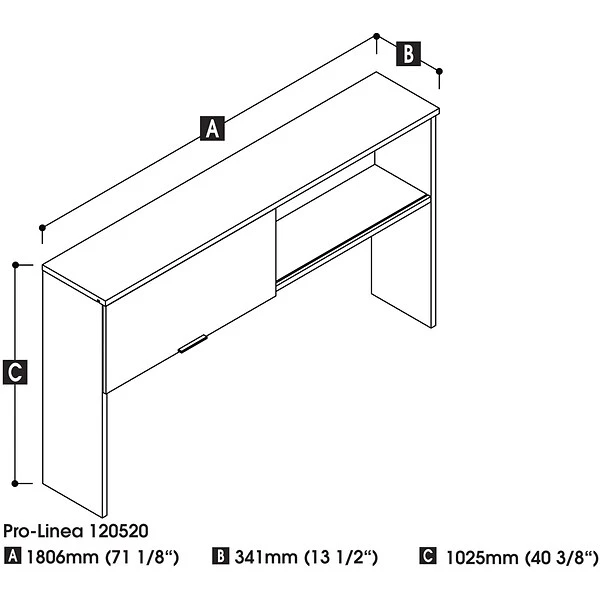 B

A

C

Pro-Linea 120520
A 1806mm (71 1/8“)
B 341mm (13 1/2“)
C 1025mm (40 3/8“)