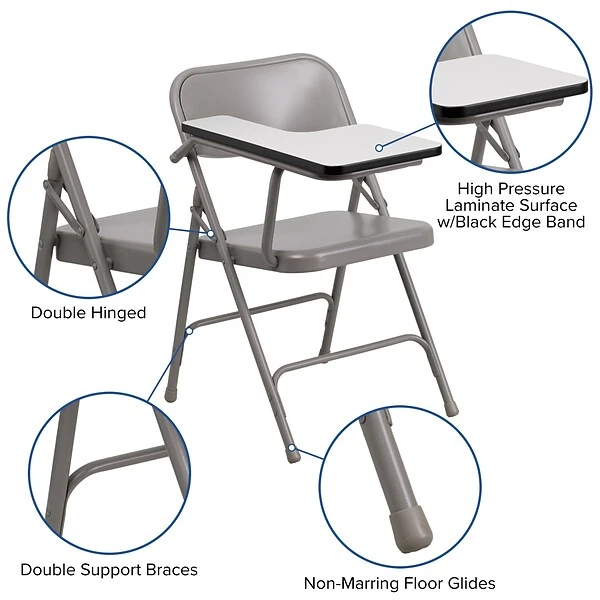 High Pressure Laminate Surface w/Black Edge Band

Double Hinged

Double Support Braces

Non-Marring Floor Glides